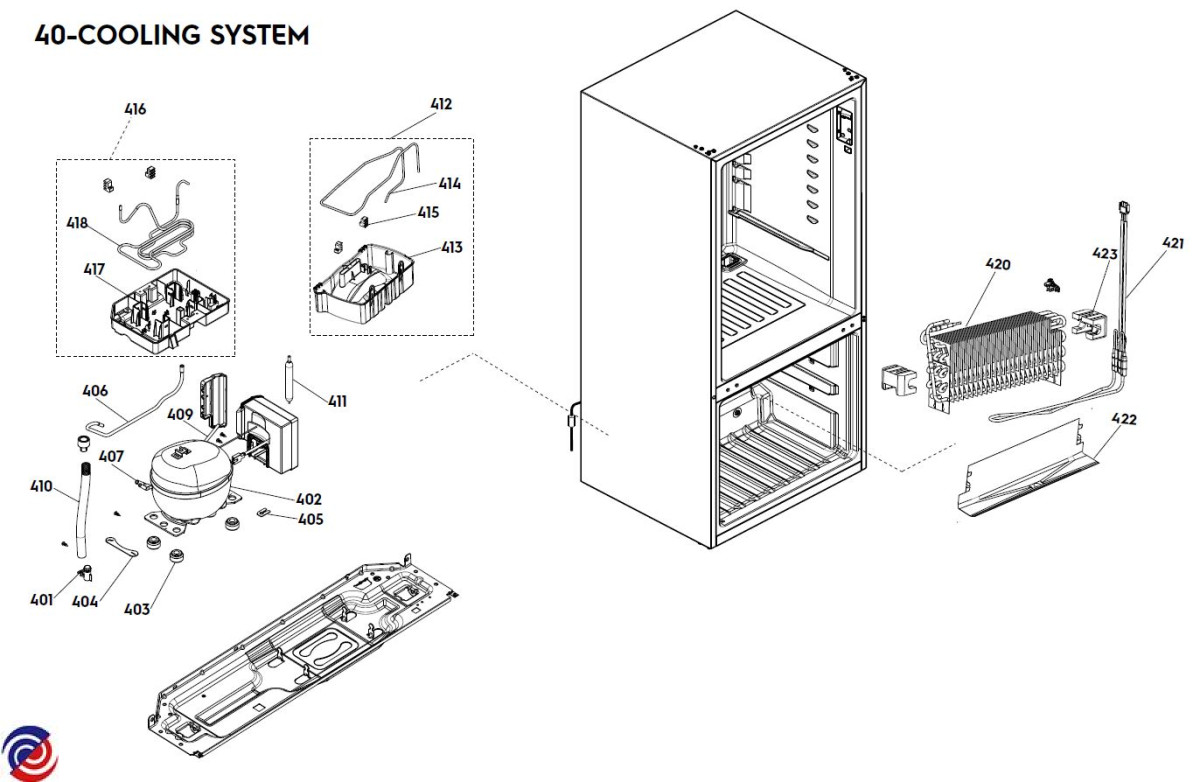 40-COOLING SYSTEM

416
418
417
412
414
415
413
406
409
411
407
410
402
405
401
404
403
420
423
421
422